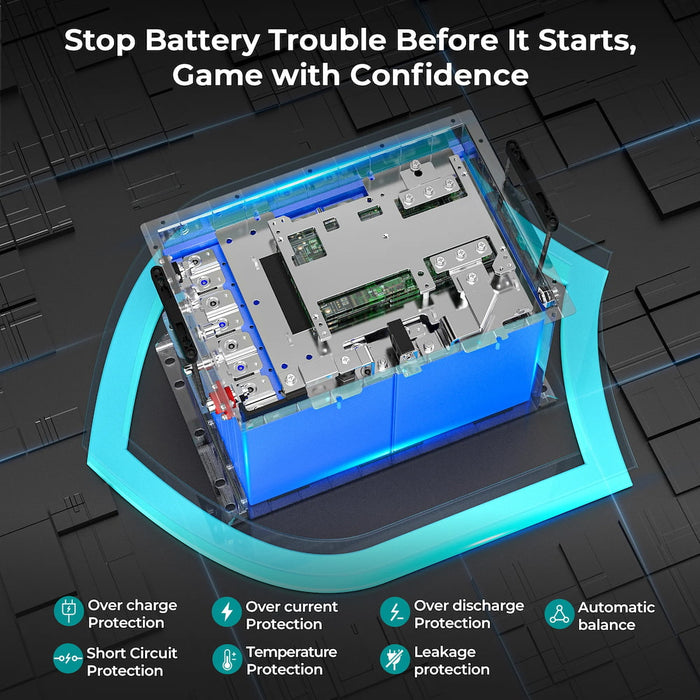 Stop Battery Trouble Before It Starts, Game with Confidence

Over charge Protection

Over current Protection

Over discharge Protection

Automatic balance

Short Circuit Protection

Temperature Protection

Leakage protection