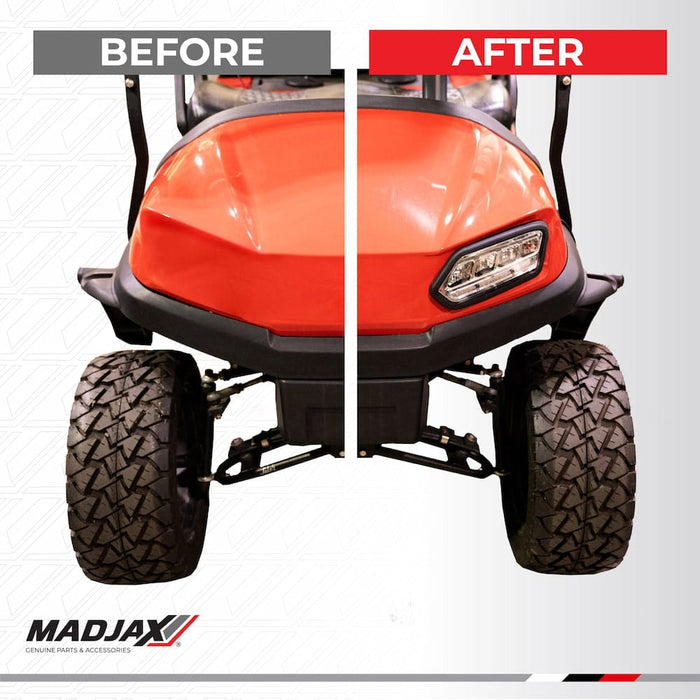 BEFORE

AFTER

MADJAX®
GENUINE PARTS & ACCESSORIES