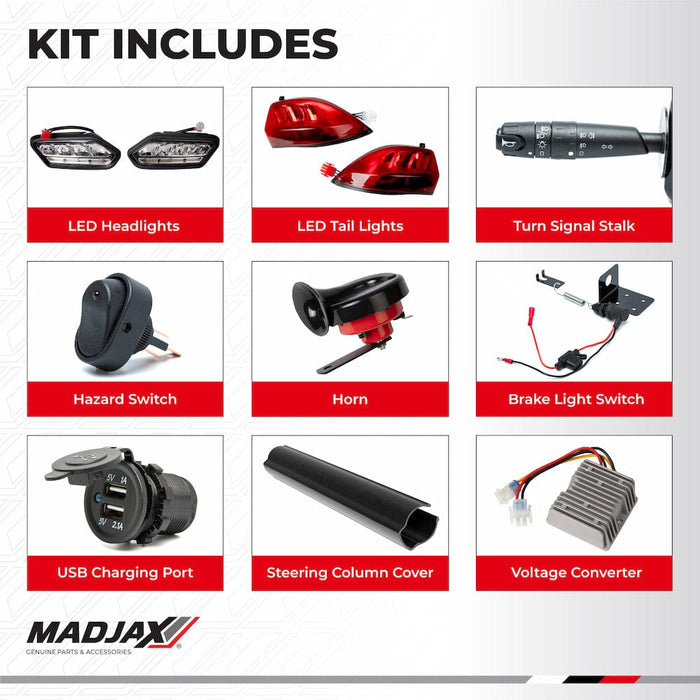 KIT INCLUDES

LED Headlights

LED Tail Lights

Turn Signal Stalk

Hazard Switch

Horn

Brake Light Switch

5V 1A
5V 2.1A

USB Charging Port

Steering Column Cover

Voltage Converter

MADJAX®
GENUINE PARTS & ACCESSORIES