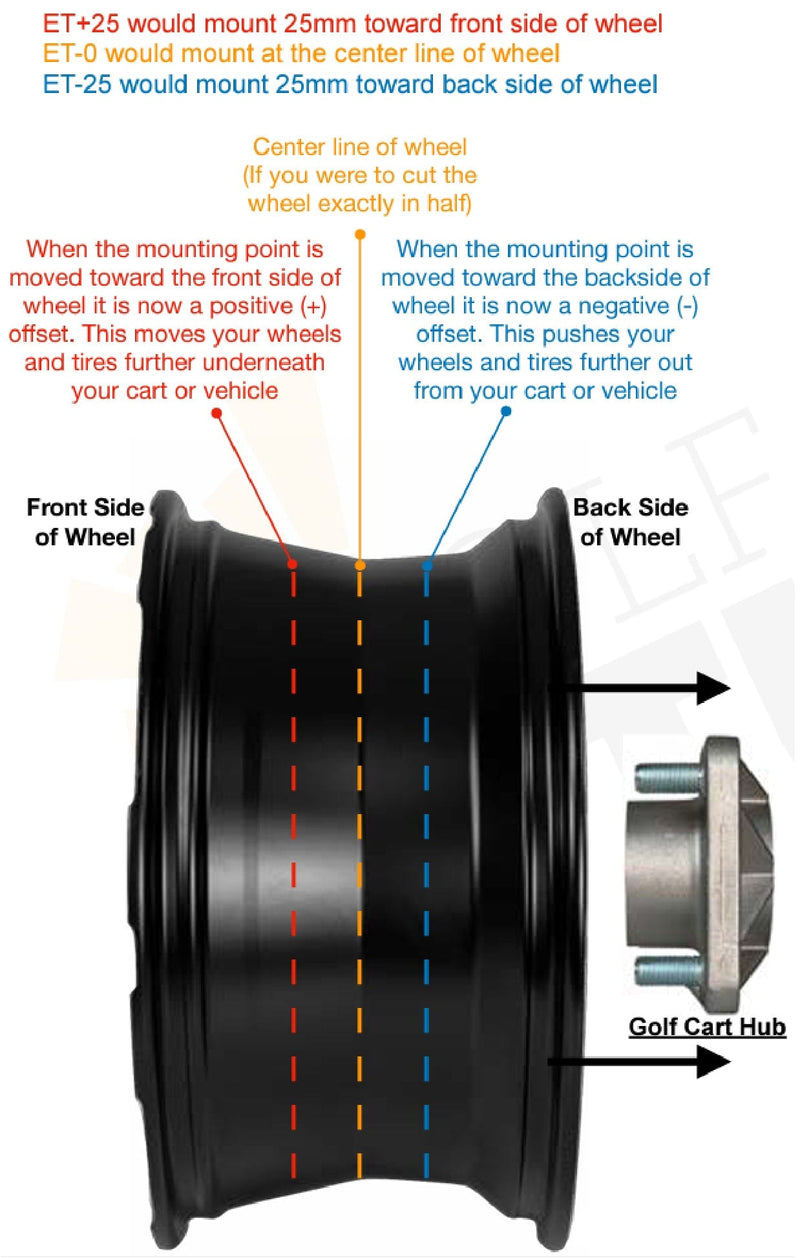 ET+25 would mount 25mm toward front side of wheel
ET-0 would mount at the center line of wheel
ET-25 would mount 25mm toward back side of wheel

Center line of wheel (If you were to cut the wheel exactly in half)

When the mounting point is moved toward the front side of wheel it is now a positive (+) offset. This moves your wheels and tires further underneath your cart or vehicle

When the mounting point is moved toward the backside of wheel it is now a negative (-) offset. This pushes your wheels and tires further out from your cart or vehicle

Front Side of Wheel

Back Side of Wheel

Golf Cart Hub